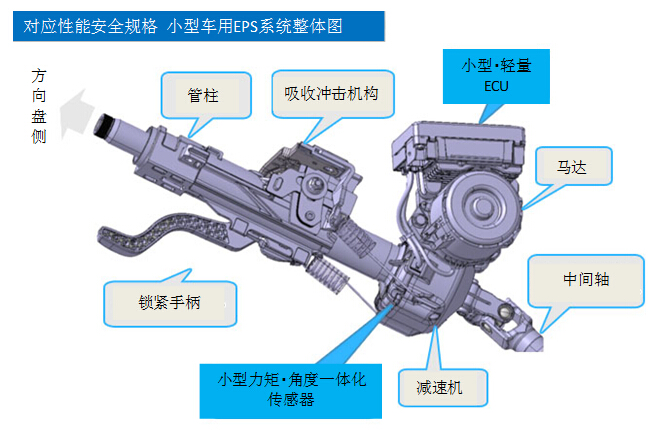 对应性能安全规格 小型车用EPS系统整体图

方向盘侧

管柱

吸收冲击机构

小型·轻量 ECU

马达

中间轴

锁紧手柄

小型力矩·角度一体化传感器

减速机